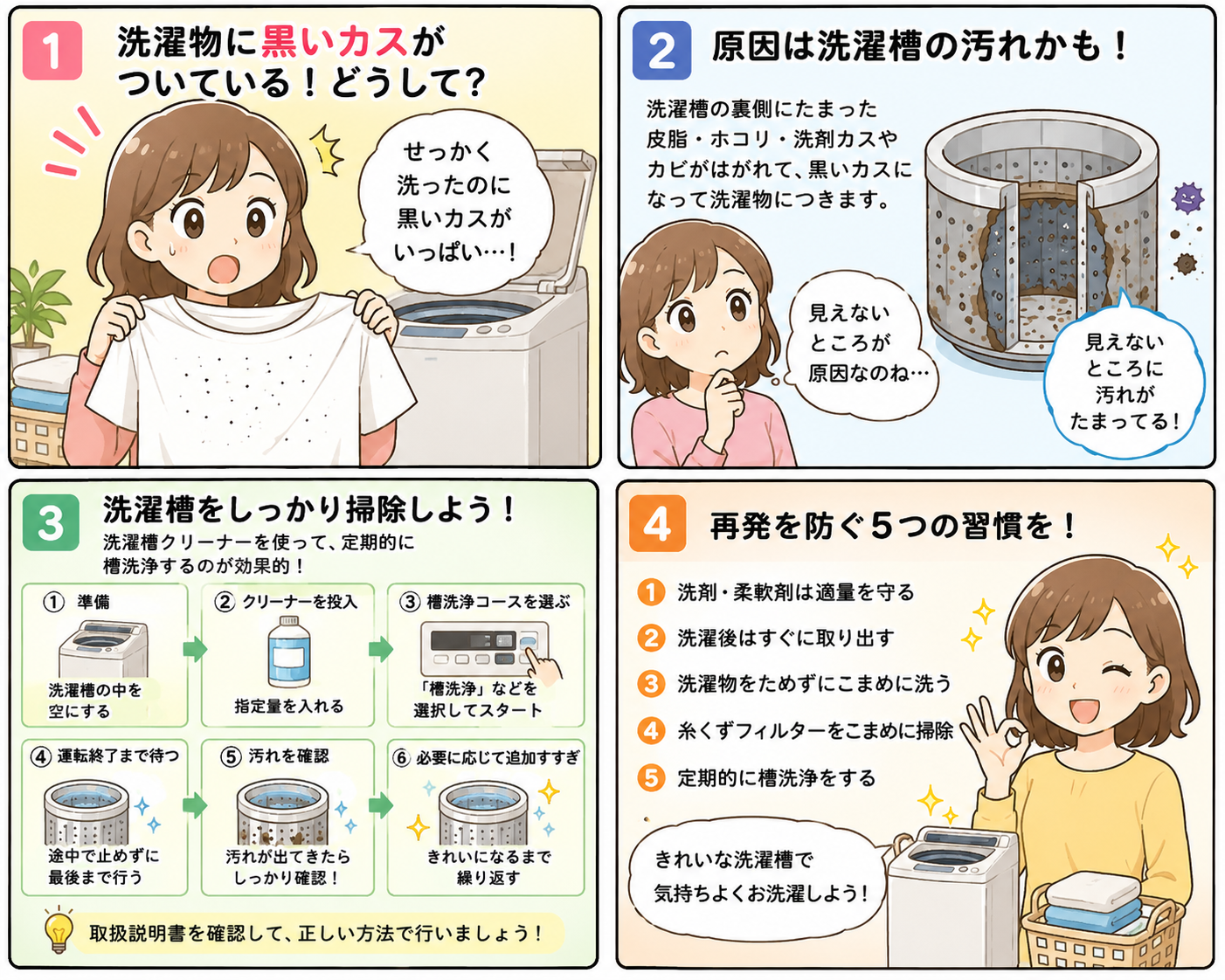 1 洗濯物に黒いカスがついている！どうして？

せっかく洗ったのに黒いカスがいっぱい…！

2 原因は洗濯槽の汚れかも！

洗濯槽の裏側にたまった皮脂・ホコリ・洗剤カスやカビがはがれて、黒いカスになって洗濯物につきます。

見えないところが原因なのね…

見えないところに汚れがたまってる！

3 洗濯槽をしっかり掃除しよう！

洗濯槽クリーナーを使って、定期的に槽洗浄するのが効果的！

① 準備
洗濯槽の中を空にする

② クリーナーを投入
指定量を入れる

③ 槽洗浄コースを選ぶ
「槽洗浄」などを選択してスタート

④ 運転終了まで待つ
途中で止めずに最後まで行う

⑤ 汚れを確認
汚れが出てきたらしっかり確認！

⑥ 必要に応じて追加すすぎ
きれいになるまで繰り返す

取扱説明書を確認して、正しい方法で行いましょう！

4 再発を防ぐ5つの習慣を！

1 洗剤・柔軟剤は適量を守る
2 洗濯後はすぐに取り出す
3 洗濯物をためずにこまめに洗う
4 糸くずフィルターをこまめに掃除
5 定期的に槽洗浄をする

きれいな洗濯槽で気持ちよくお洗濯しよう！