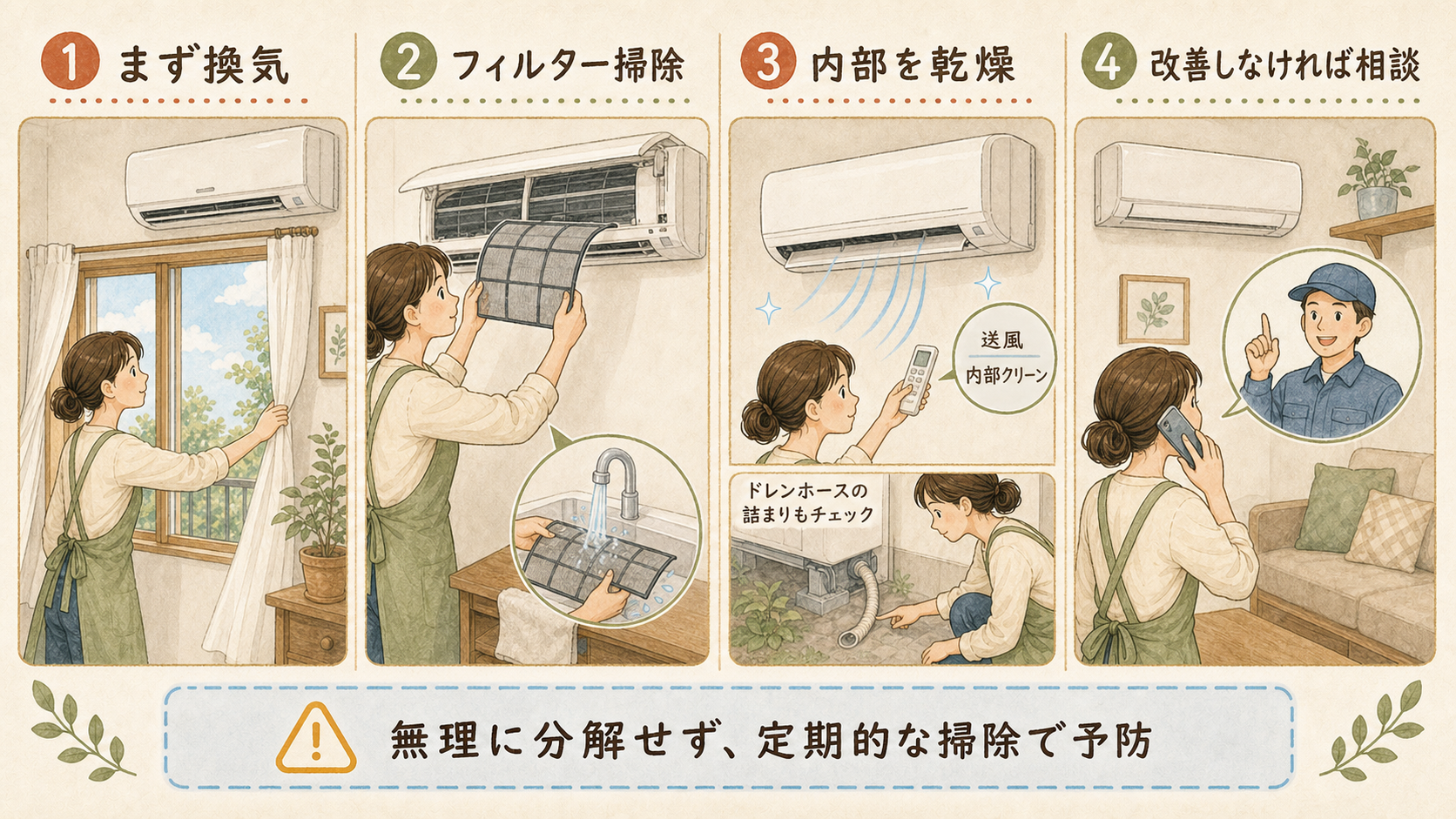 1 まず換気

2 フィルター掃除

3 内部を乾燥

送風
内部クリーン

ドレンホースの詰まりもチェック

4 改善しなければ相談

無理に分解せず、定期的な掃除で予防