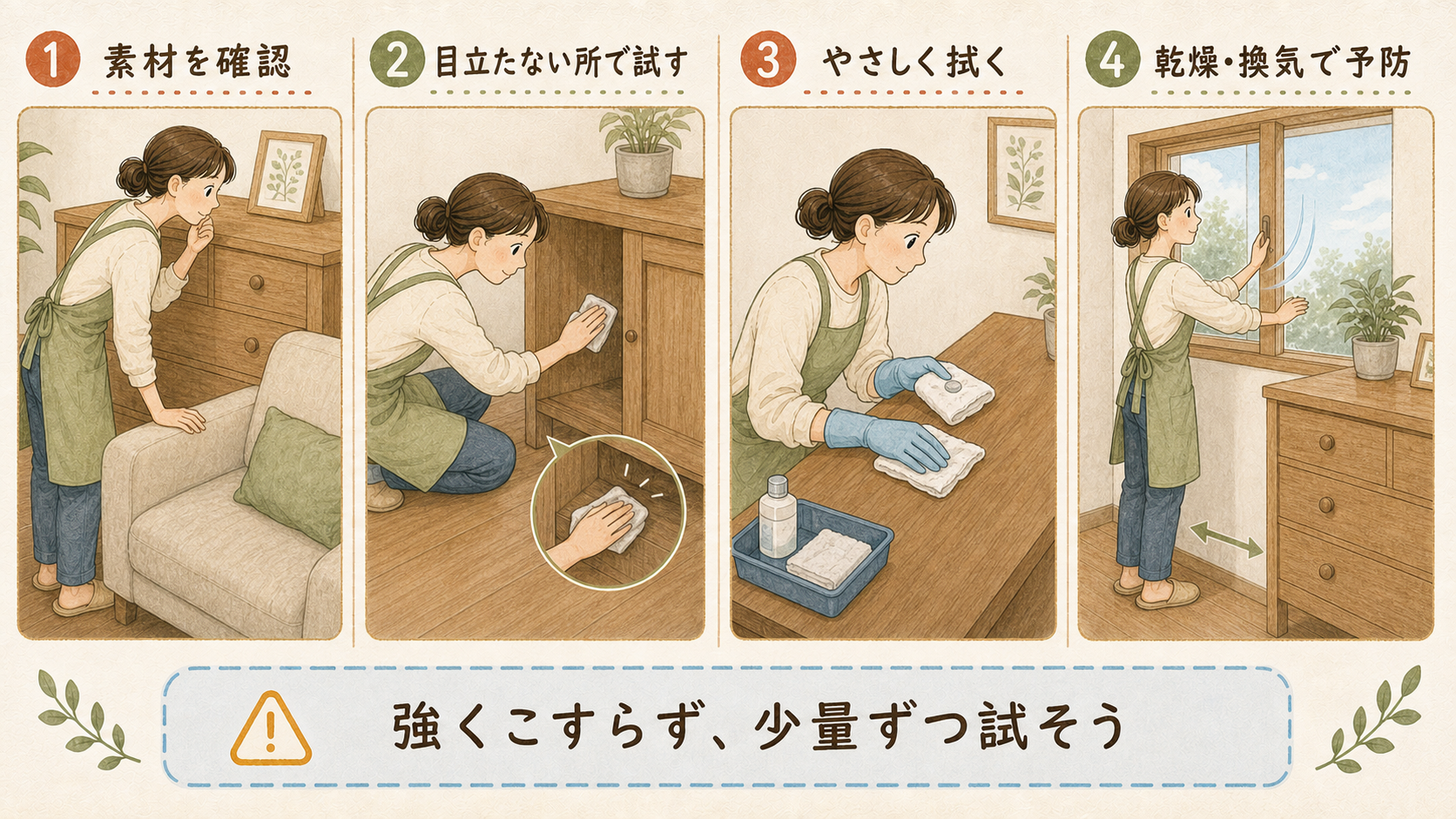 1 素材を確認

2 目立たない所で試す

3 やさしく拭く

4 乾燥・換気で予防

強くこすらず、少量ずつ試そう