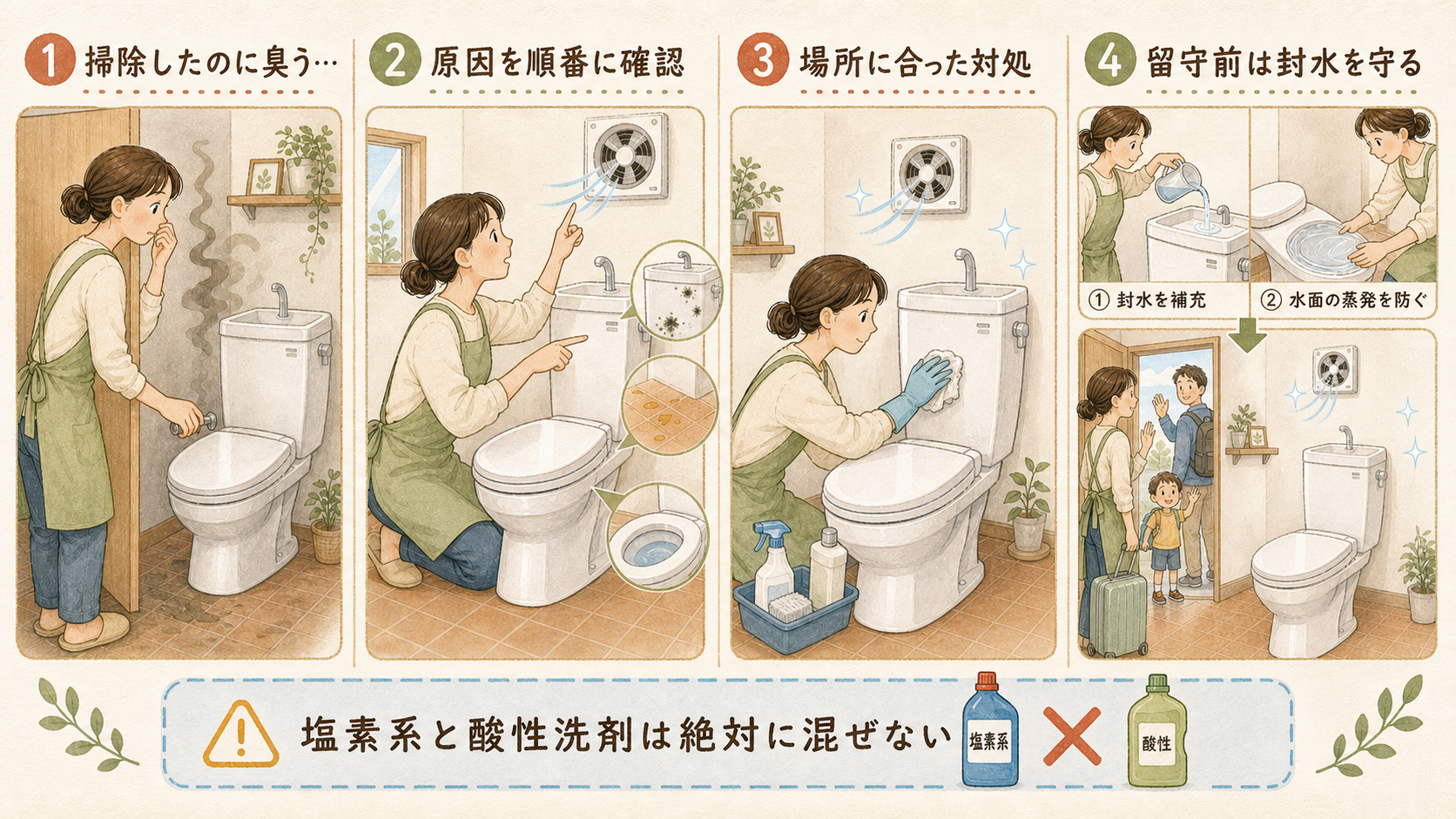 1 掃除したのに臭う…

2 原因を順番に確認

3 場所に合った対処

4 留守前は封水を守る

① 封水を補充

② 水面の蒸発を防ぐ

塩素系と酸性洗剤は絶対に混ぜない

塩素系

酸性